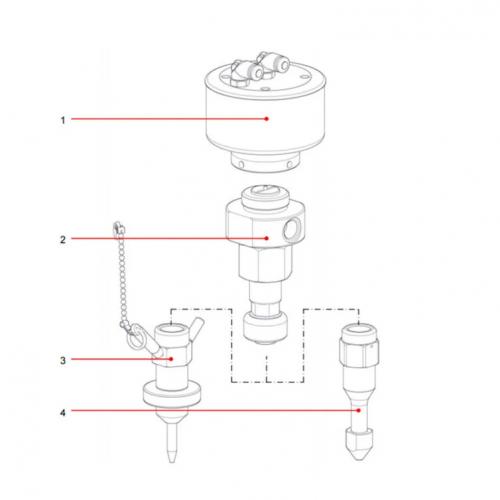 1
2
3
4