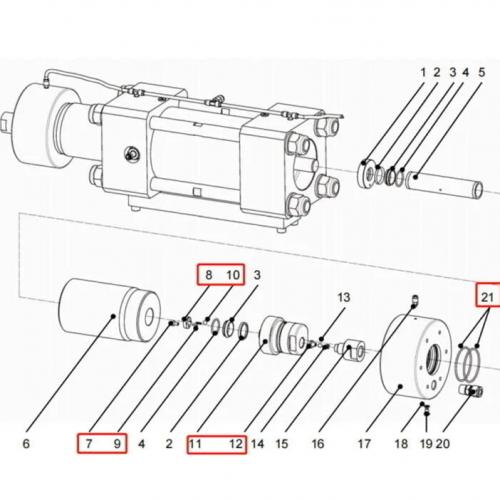 1 2 3 4 5

8 10 3

13

21

6 7 9 4 2 11 12 14 15 16 17 18 19 20