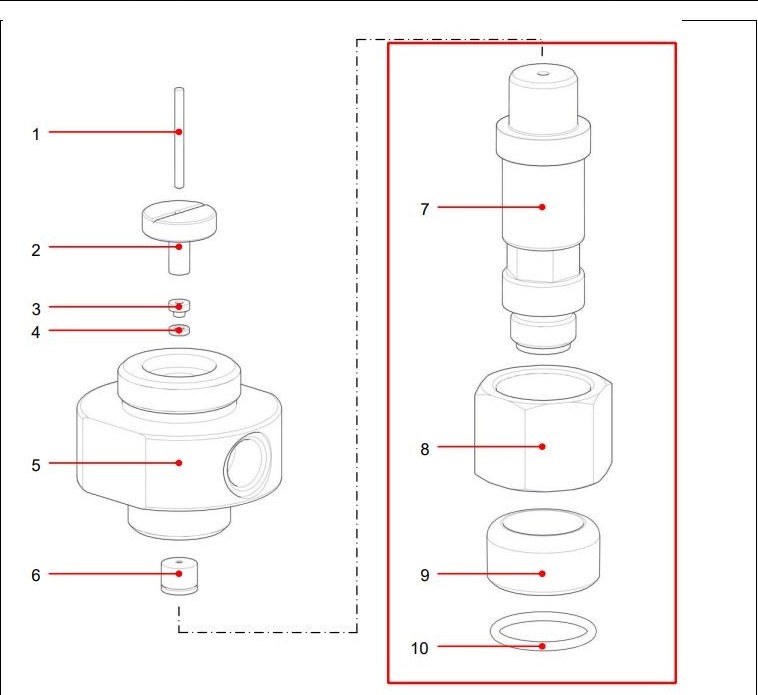 1
2
3
4
5
6
7
8
9
10