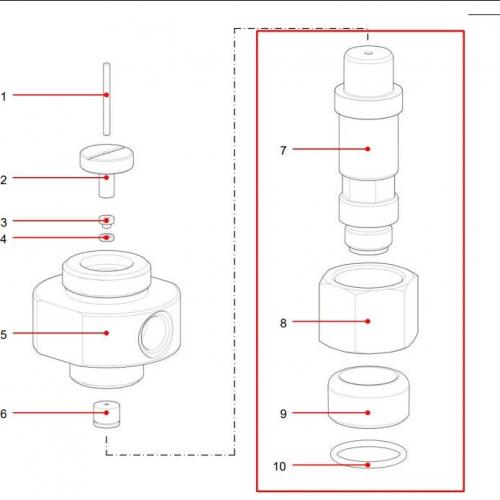 1
2
3
4
5
6
7
8
9
10