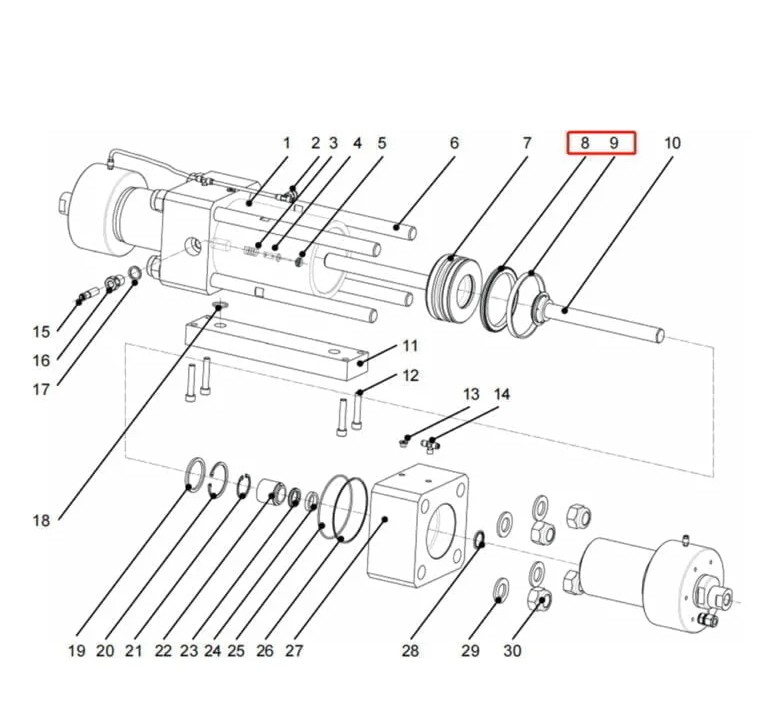 1 2 3 4 5 6 7 8 9 10
15
16
17
11
12
13 14
18
19 20 21 22 23 24 25 26 27 28 29 30