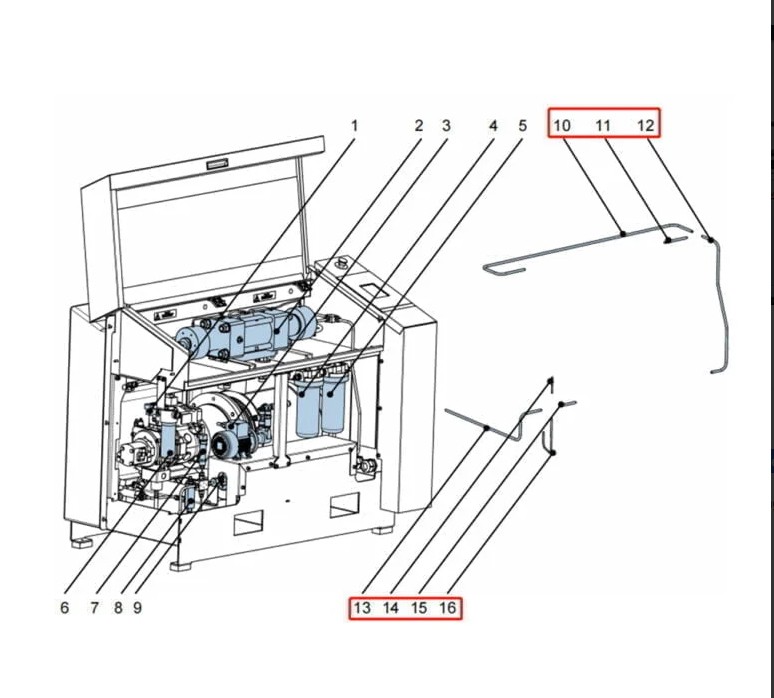 1
2
3
4
5
10
11
12
6
7
8
9
13
14
15
16