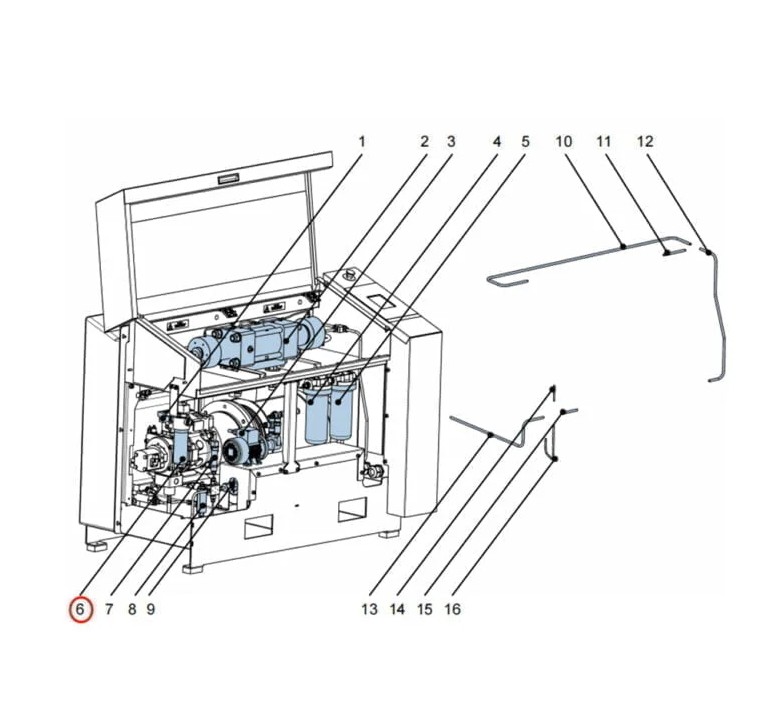 1 2 3 4 5 10 11 12

6 7 8 9 13 14 15 16