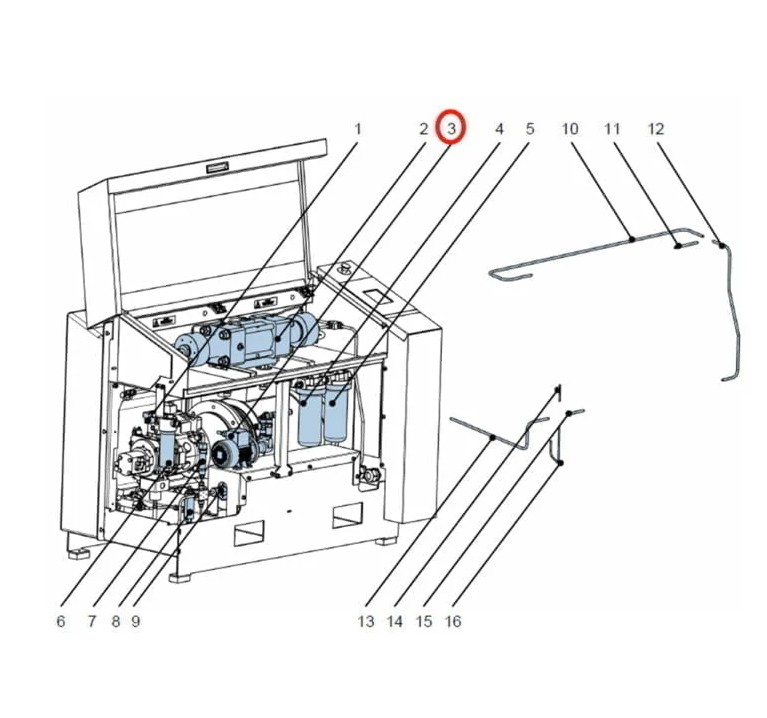 1 2 3 4 5 10 11 12

6 7 8 9 13 14 15 16