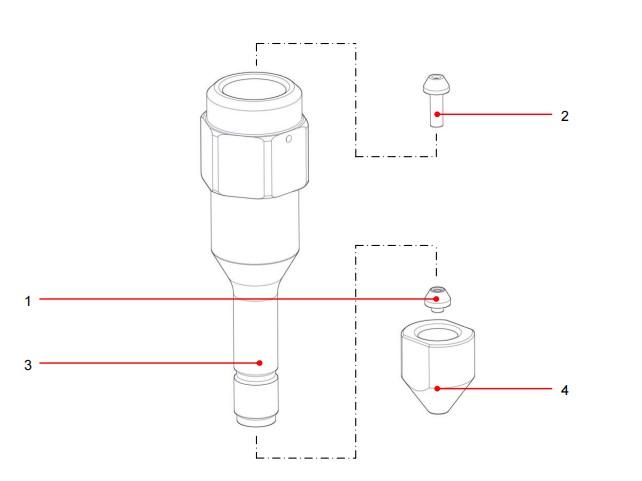 2
1
3
4