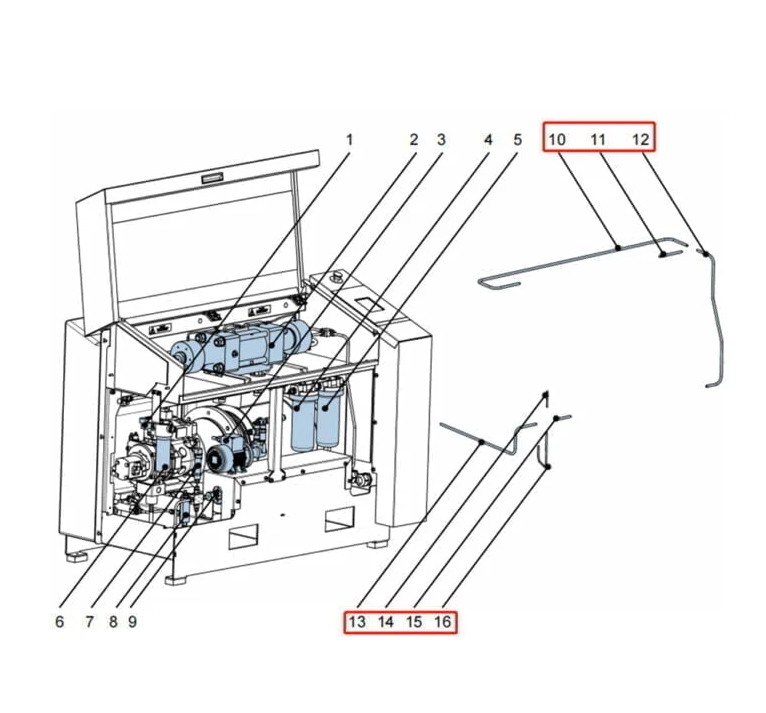 1 2 3 4 5 10 11 12

6 7 8 9 13 14 15 16