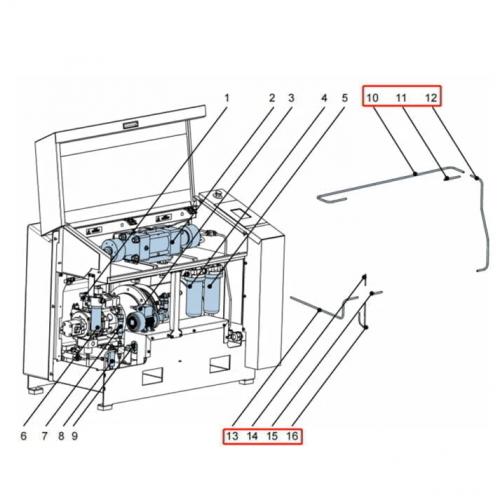 1 2 3 4 5

10 11 12

6 7 8 9

13 14 15 16