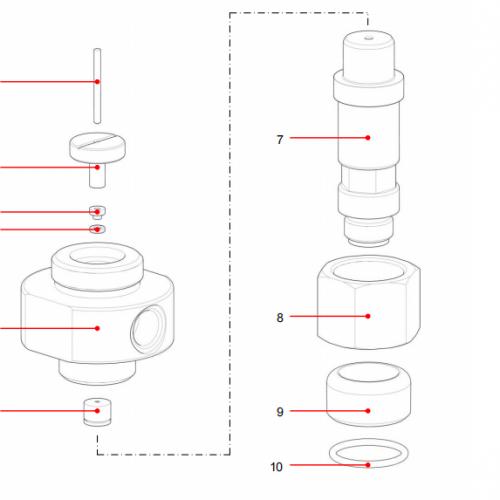 7

8

9

10