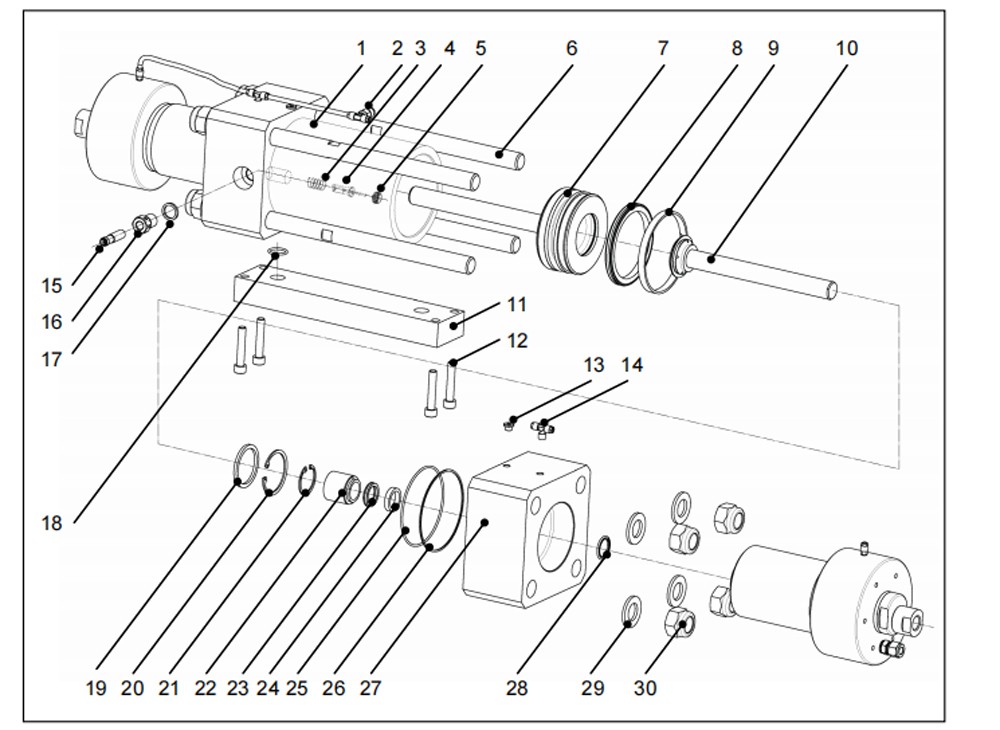 1 2 3 4 5 6 7 8 9 10

15

16

17

11

12

13 14

18

19 20 21 22 23 24 25 26 27 28 29 30