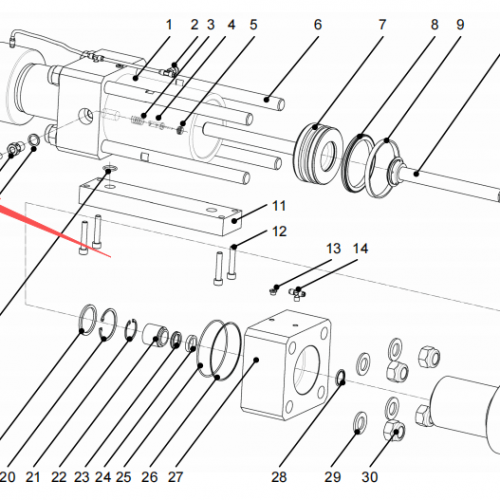 1 2 3 4 5 6 7 8 9

11

12

13 14

20 21 22 23 24 25 26 27 28 29 30