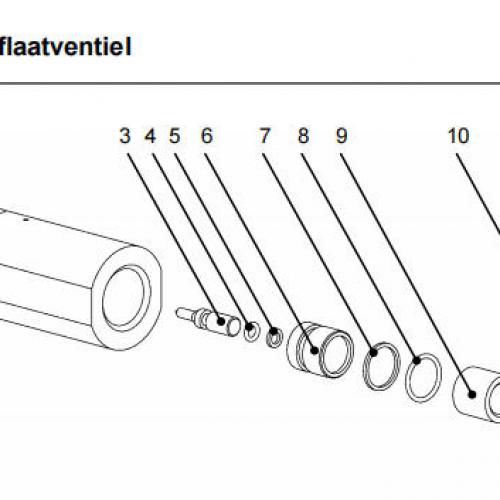 flaatventiel

3 4 5 6 7 8 9 10