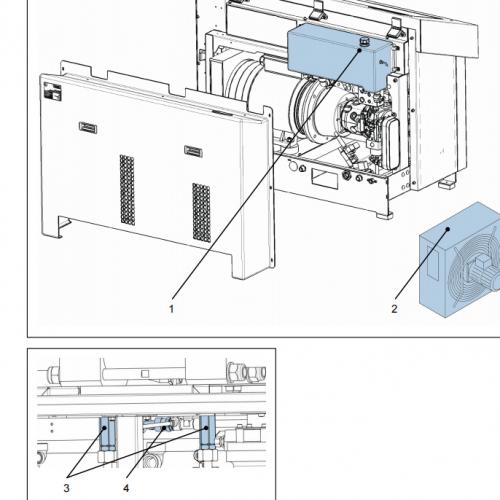 1

2

3

4