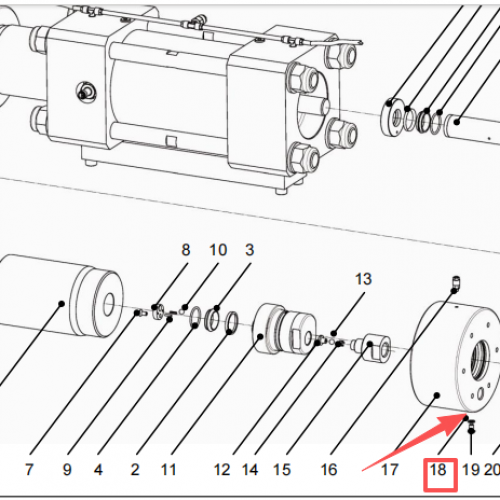 8 10 3

13

7 9 4 2 11 12 14 15 16 17 18 19 20