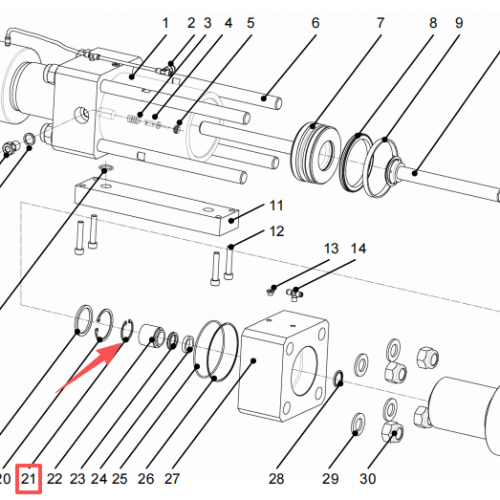 1 2 3 4 5 6 7 8 9

11

12

13 14

20 21 22 23 24 25 26 27 28 29 30