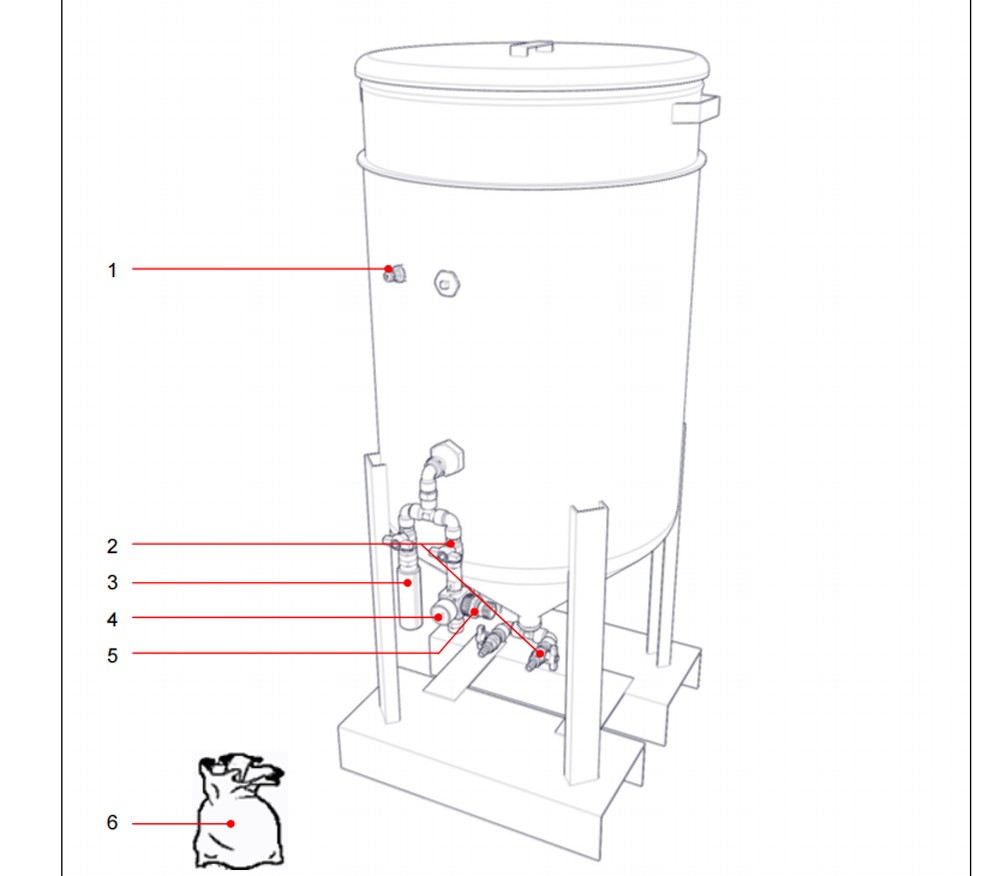 1

2

3

4

5

6