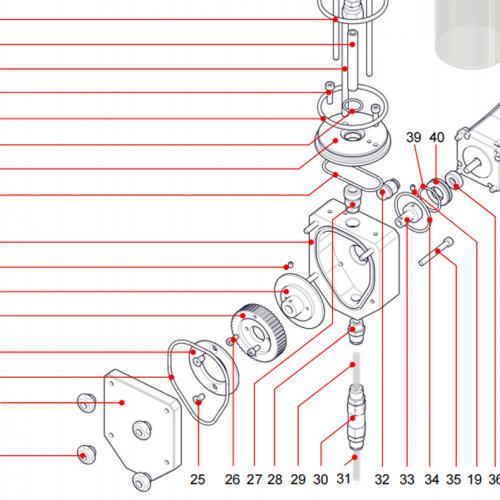 39 40

25 26 27 28 29 30 31 32 33 34 35 19 36