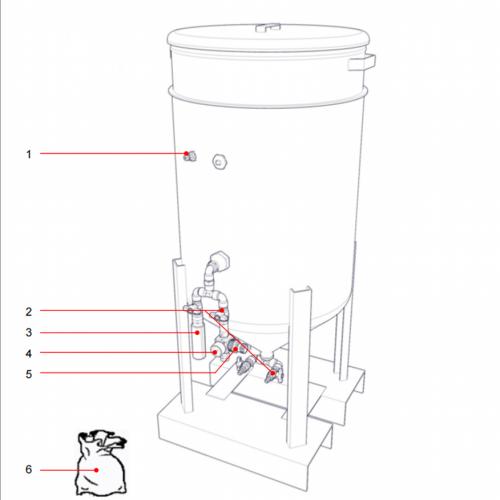 1
2
3
4
5
6