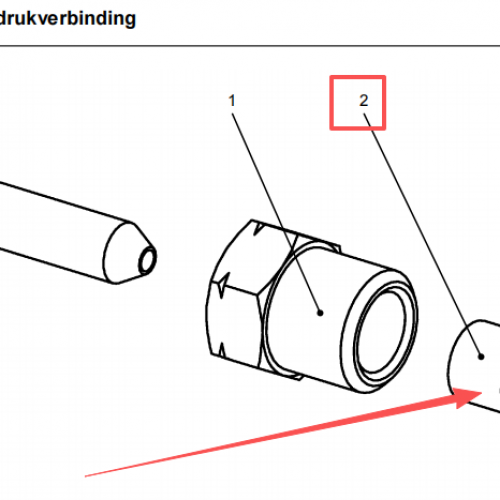 drukverbinding

1

2