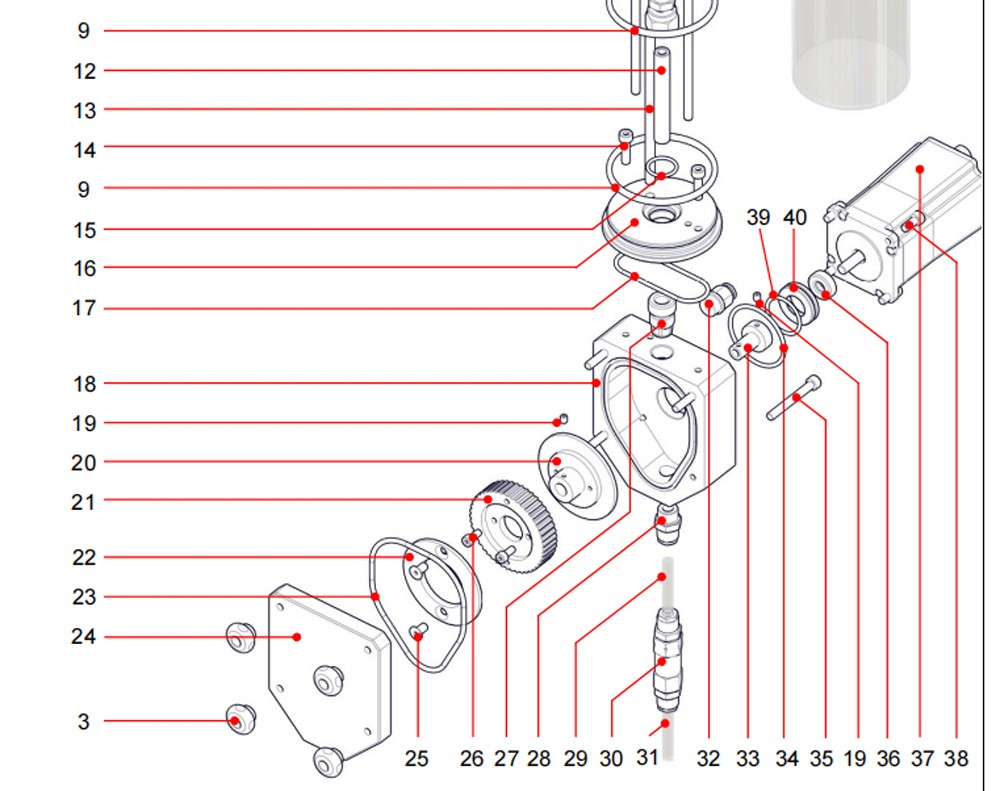 9
12
13
14
9
15
16
17
18
19
20
21
22
23
24
3

39 40

25 26 27 28 29 30 31 32 33 34 35 19 36 37 38