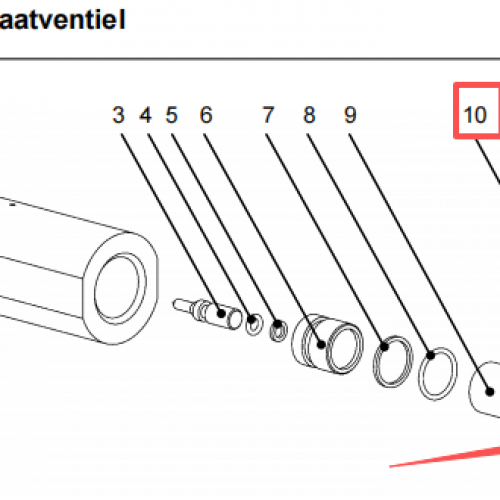 aatventiel

3 4 5 6 7 8 9 10