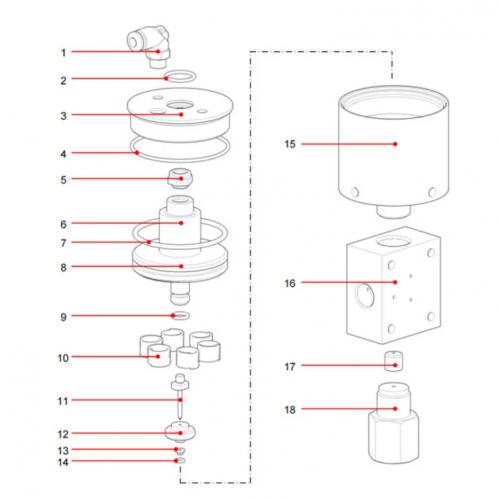 1
2
3
4
5
6
7
8
9
10
11
12
13
14
15
16
17
18