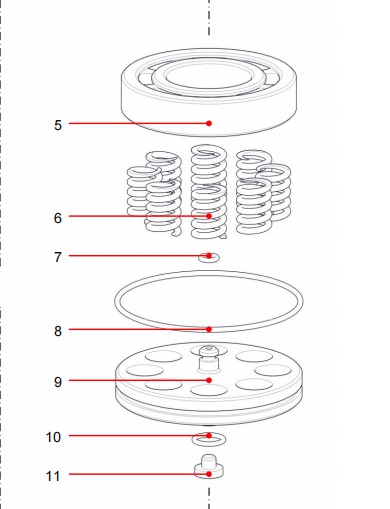 5
6
7
8
9
10
11