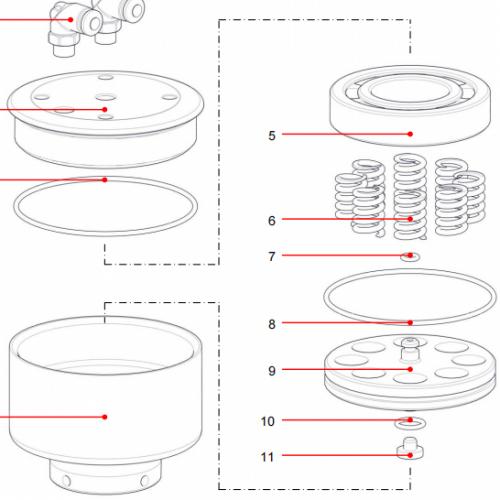 5

6

7

8

9

10

11