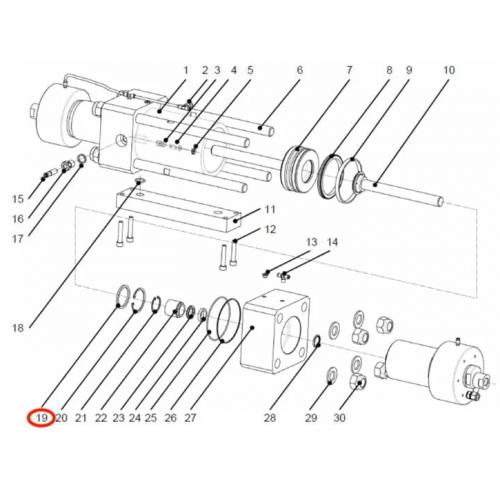 1 2 3 4 5 6 7 8 9 10

15
16
17

11
12
13 14

18

19 20 21 22 23 24 25 26 27 28 29 30