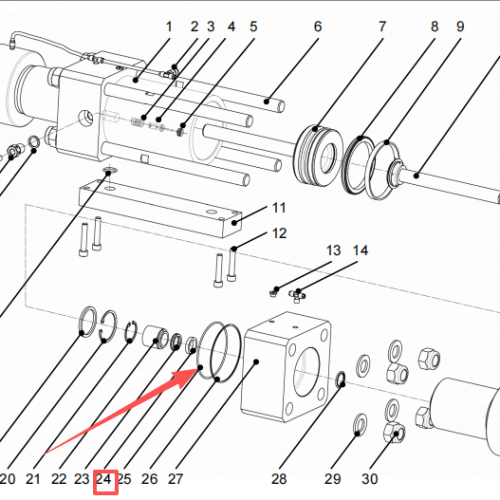 1 2 3 4 5 6 7 8 9

11

12

13 14

20 21 22 23 24 25 26 27 28 29 30