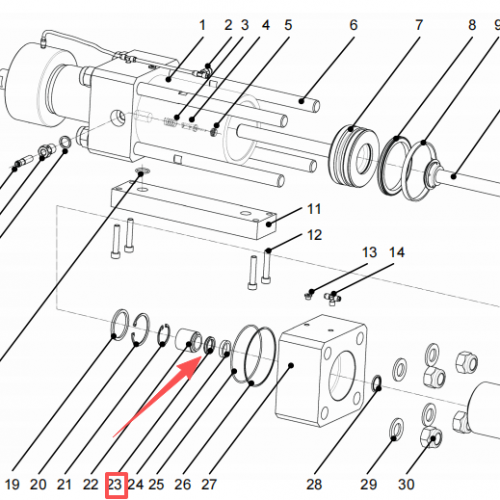 1
2
3
4
5
6
7
8
9
11
12
13
14
19
20
21
22
23
24
25
26
27
28
29
30