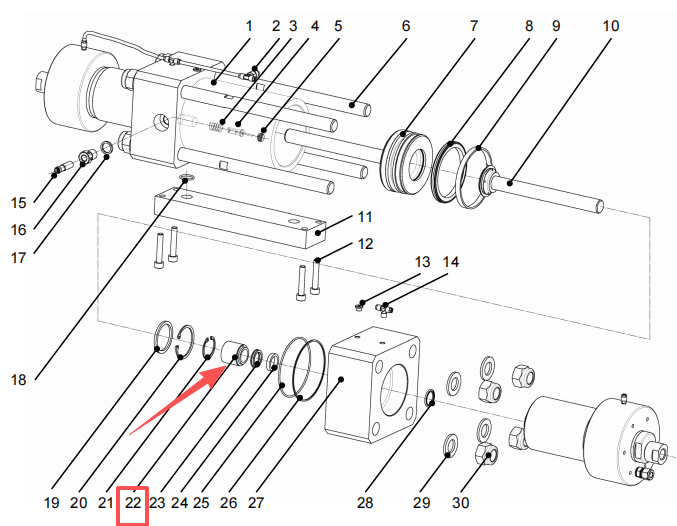 1 2 3 4 5 6 7 8 9 10

15

16

17

11

12

13 14

18

19 20 21 22 23 24 25 26 27 28 29 30