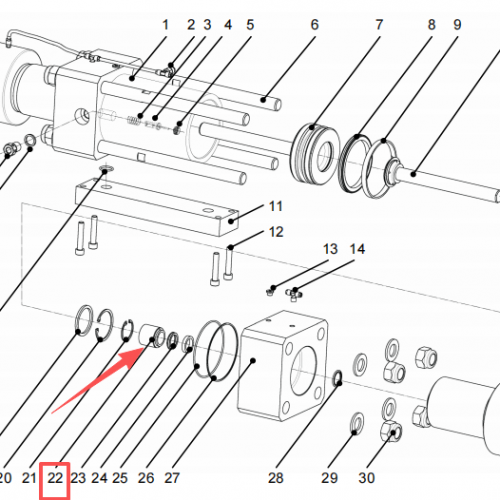 1 2 3 4 5 6 7 8 9

11

12

13 14

20 21 22 23 24 25 26 27 28 29 30