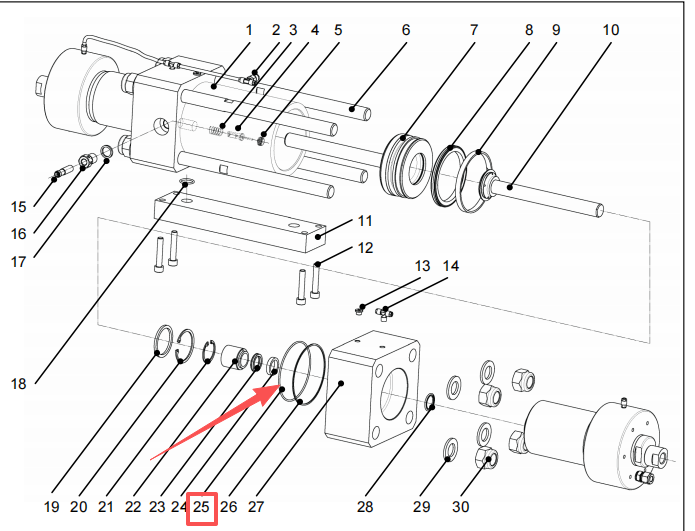 1 2 3 4 5 6 7 8 9 10

15
16
17

11
12
13 14

18

19 20 21 22 23 24 25 26 27 28 29 30