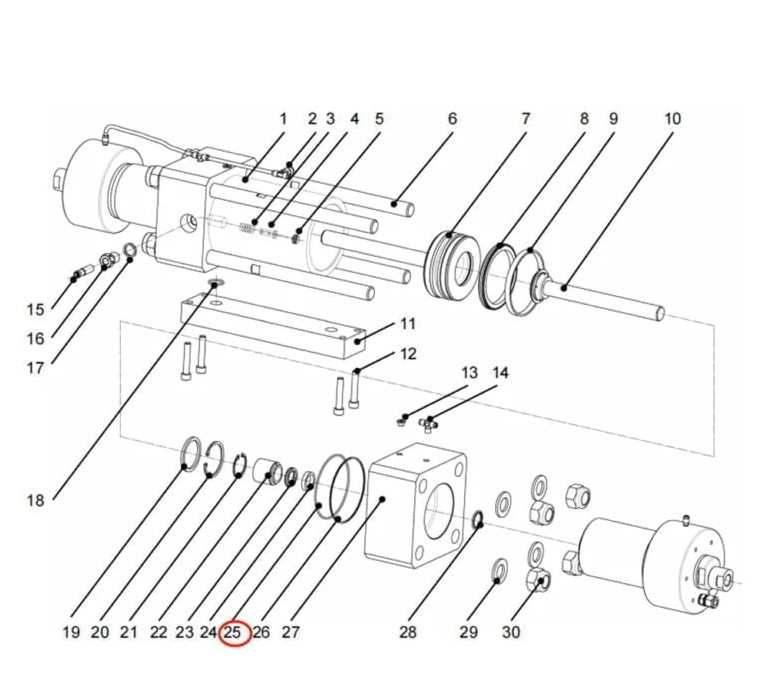 1 2 3 4 5 6 7 8 9 10

15

16

17

11

12

13 14

18

19 20 21 22 23 24 25 26 27 28 29 30