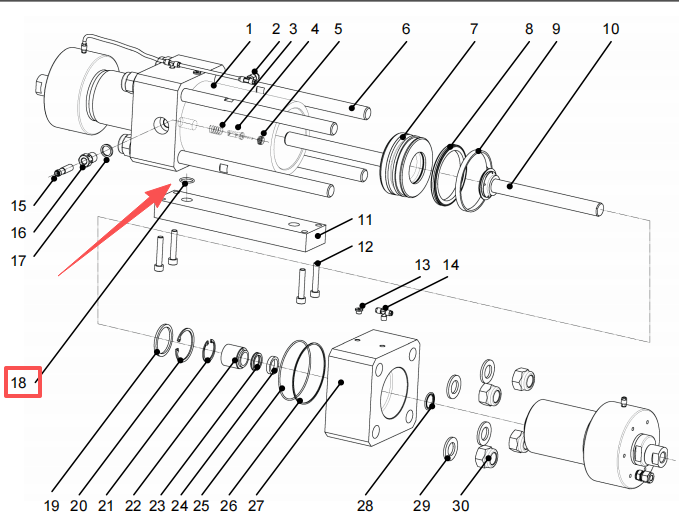 1 2 3 4 5 6 7 8 9 10

15

16

17

11

12

13 14

18

19 20 21 22 23 24 25 26 27 28 29 30