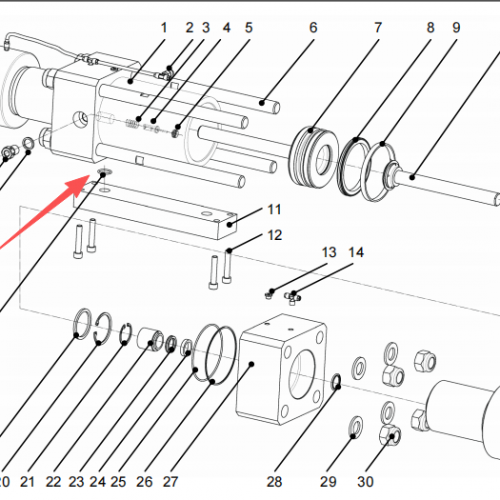 1 2 3 4 5 6 7 8 9

11

12

13 14

20 21 22 23 24 25 26 27 28 29 30