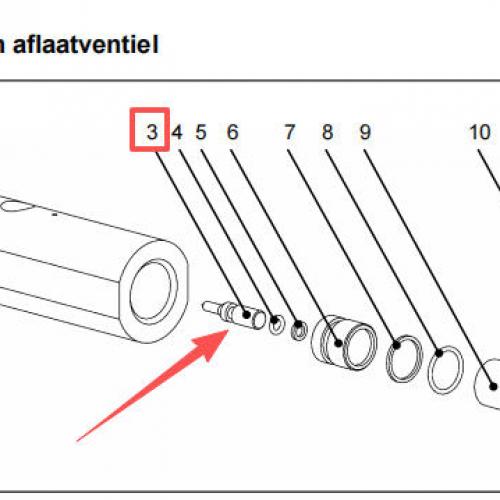 n aflaatventiel

3 4 5 6 7 8 9 10