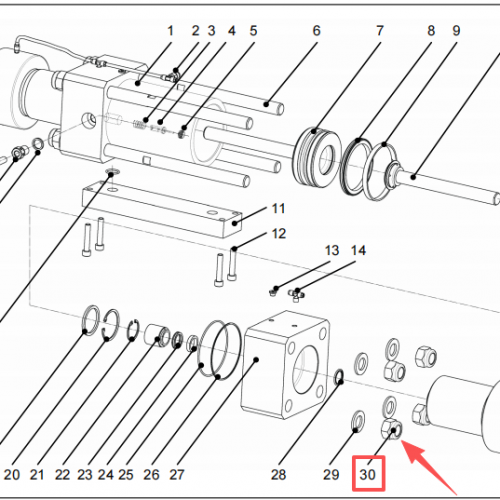 1 2 3 4 5 6 7 8 9

11

12

13 14

20 21 22 23 24 25 26 27 28 29 30