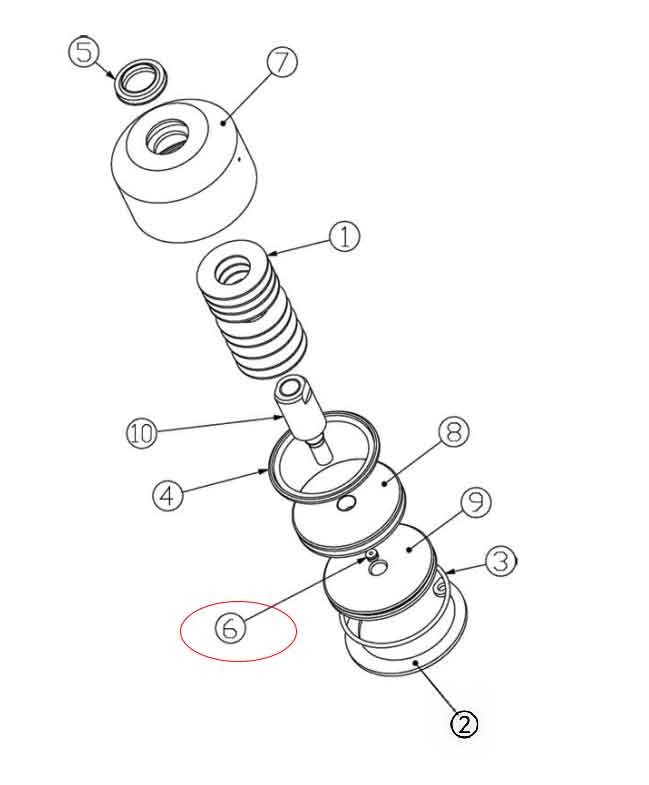 5
7
1
10
8
4
9
3
6
2