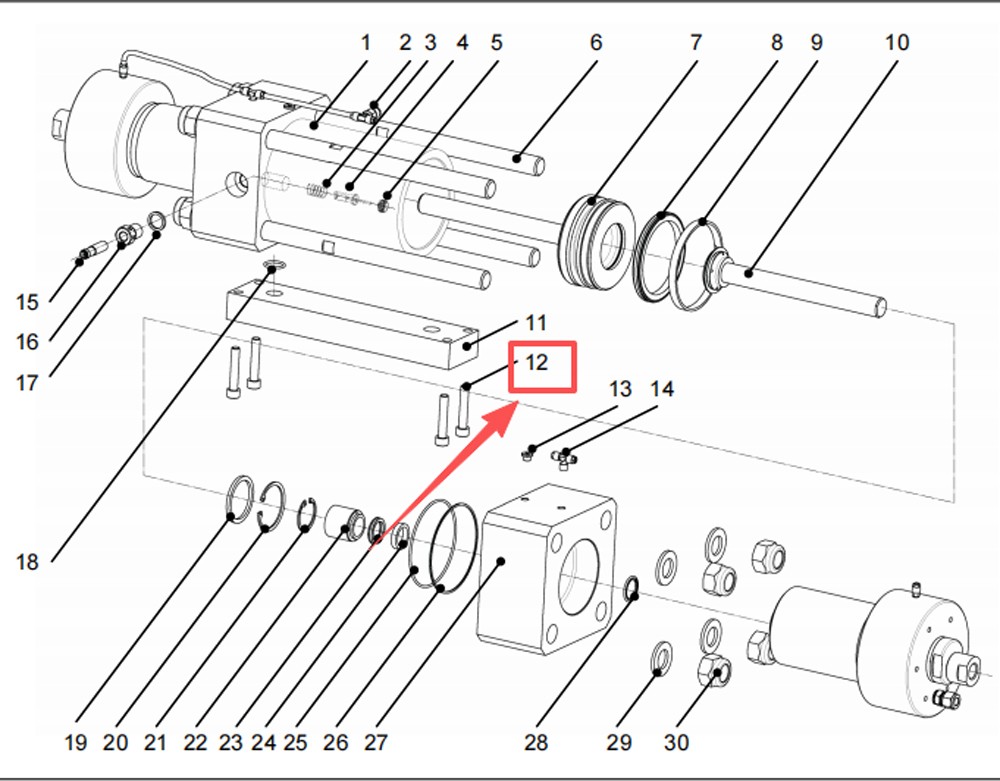 1 2 3 4 5 6 7 8 9 10

15
16
17

11
12
13 14

18

19 20 21 22 23 24 25 26 27 28 29 30