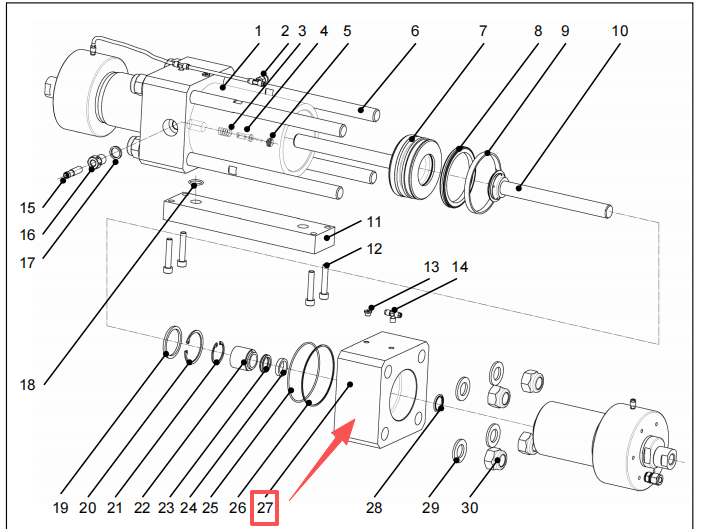 1 2 3 4 5 6 7 8 9 10
15
16
17
11
12
13 14
18
19 20 21 22 23 24 25 26 27 28 29 30