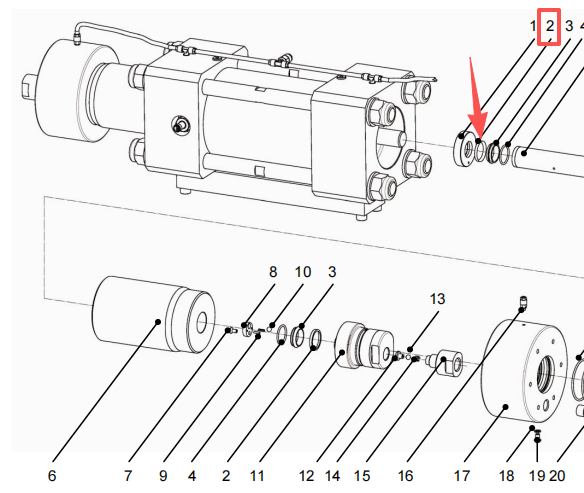 1 2 3 4

8 10 3

13

6 7 9 4 2 11 12 14 15 16 17 18 19 20