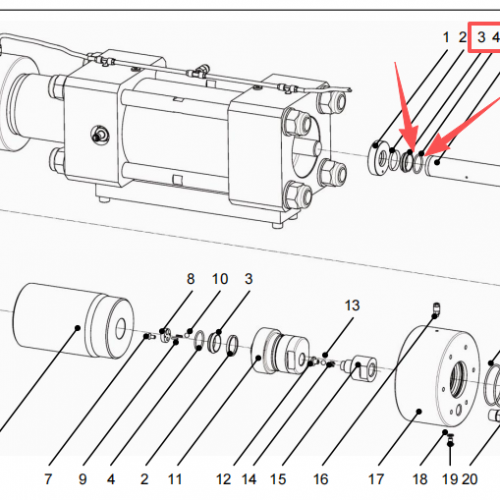 1 2 3 4

8 10 3

13

7 9 4 2 11 12 14 15 16 17 18 19 20