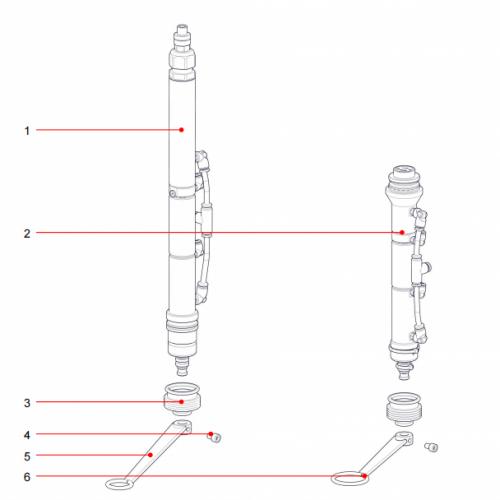 1

2

3

4

5

6