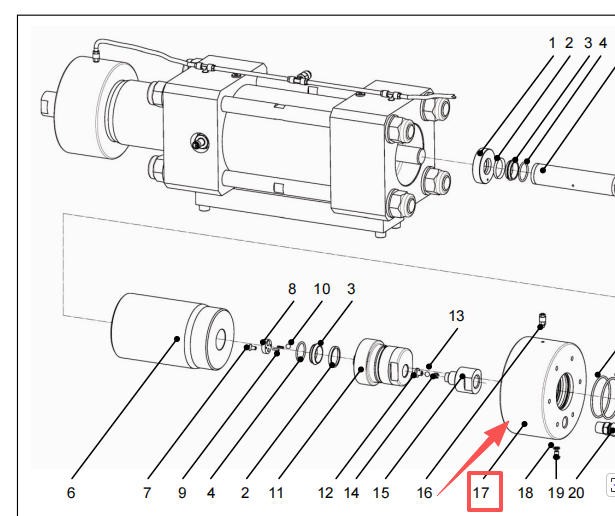 1 2 3 4

8 10 3

13

6 7 9 4 2 11 12 14 15 16 17 18 19 20