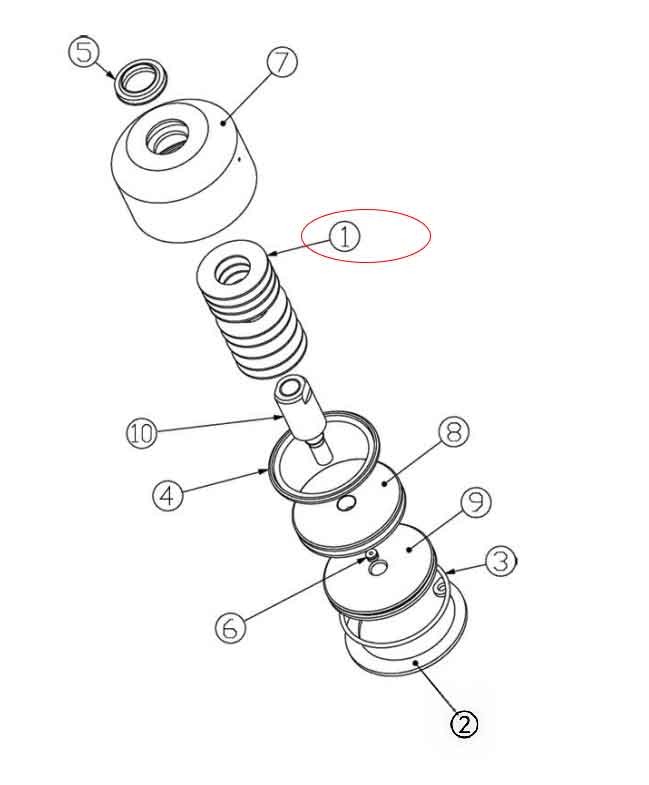 5
7
1
10
8
4
9
3
6
2