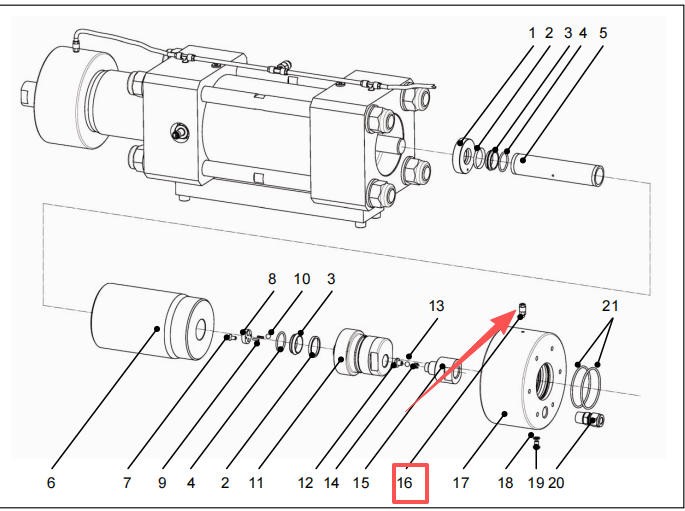 1 2 3 4 5
8 10 3
13
21
6 7 9 4 2 11 12 14 15 16 17 18 19 20