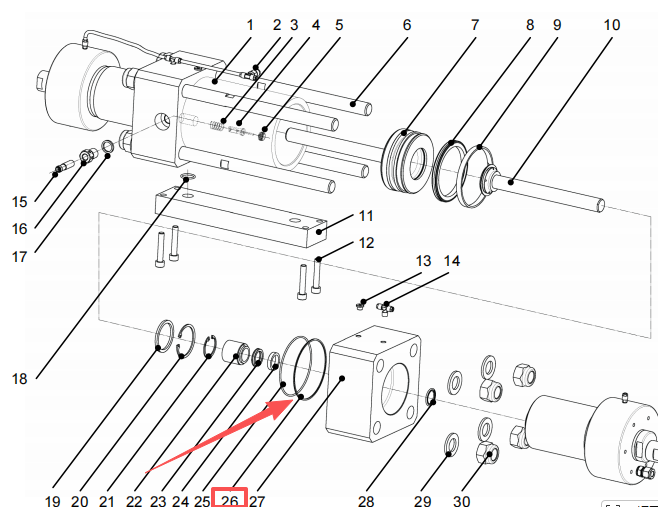 1 2 3 4 5 6 7 8 9 10

15

16

17

11

12

13 14

18

19 20 21 22 23 24 25 26 27 28 29 30