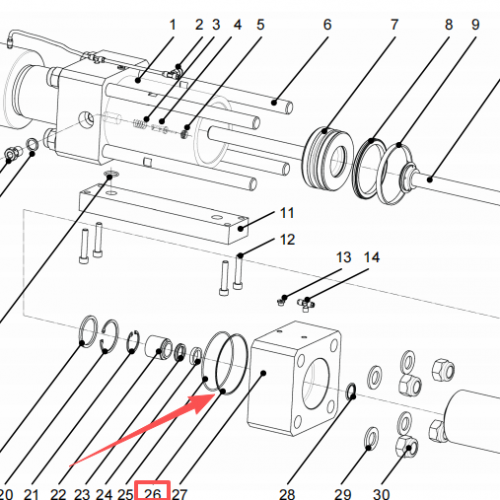 1 2 3 4 5 6 7 8 9

11

12

13 14

20 21 22 23 24 25 26 27 28 29 30