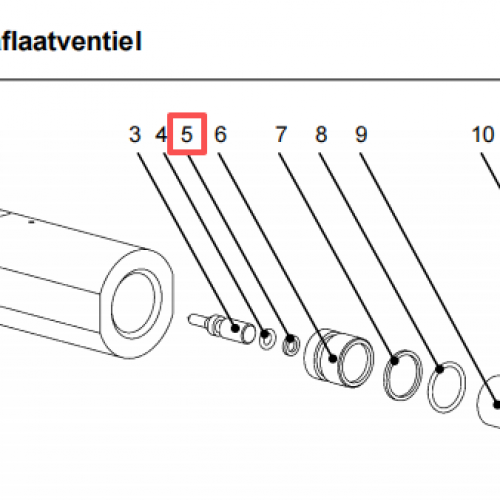 flaatventiel

3 4 5 6 7 8 9 10